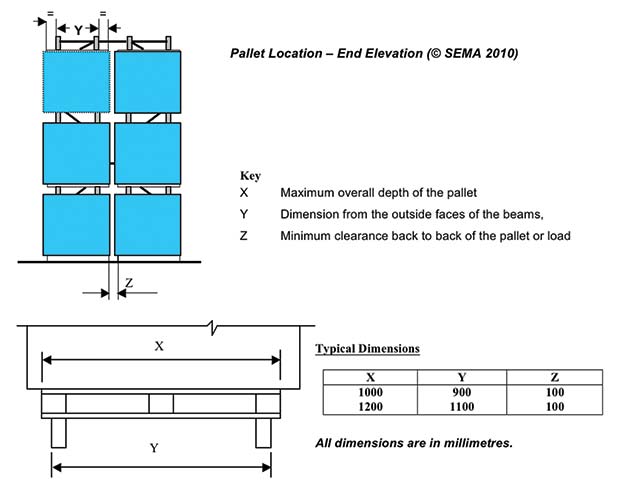 =
=
Y

Pallet Location – End Elevation (© SEMA 2010)

Key
X Maximum overall depth of the pallet
Y Dimension from the outside faces of the beams,
Z Minimum clearance back to back of the pallet or load

Z

X

Y

Typical Dimensions

| X | Y | Z |
|---|---|---|
| 1000 | 900 | 100 |
| 1200 | 1100 | 100 |

All dimensions are in millimetres.